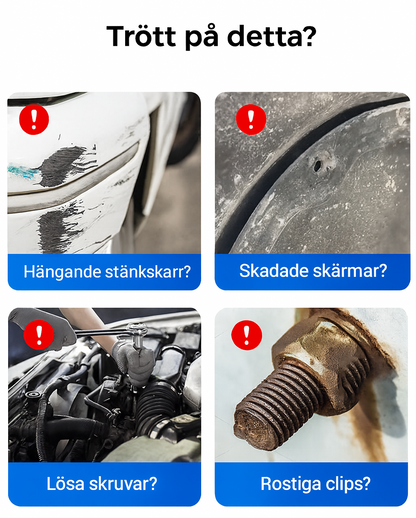 Trött på detta?

!

Hängande stänkskarr?

!

Skadade skärmar?

!

Lösa skruvar?

!

Rostiga clips?