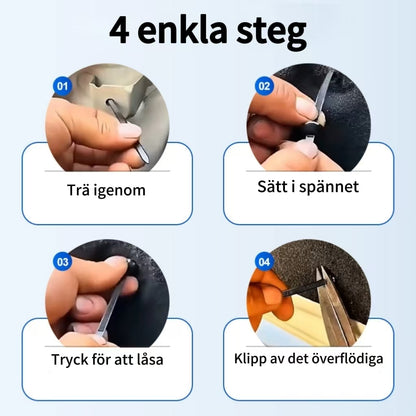 4 enkla steg

01

Trä igenom

02

Sätt i spännet

03

Tryck för att låsa

04

Klipp av det överflödiga