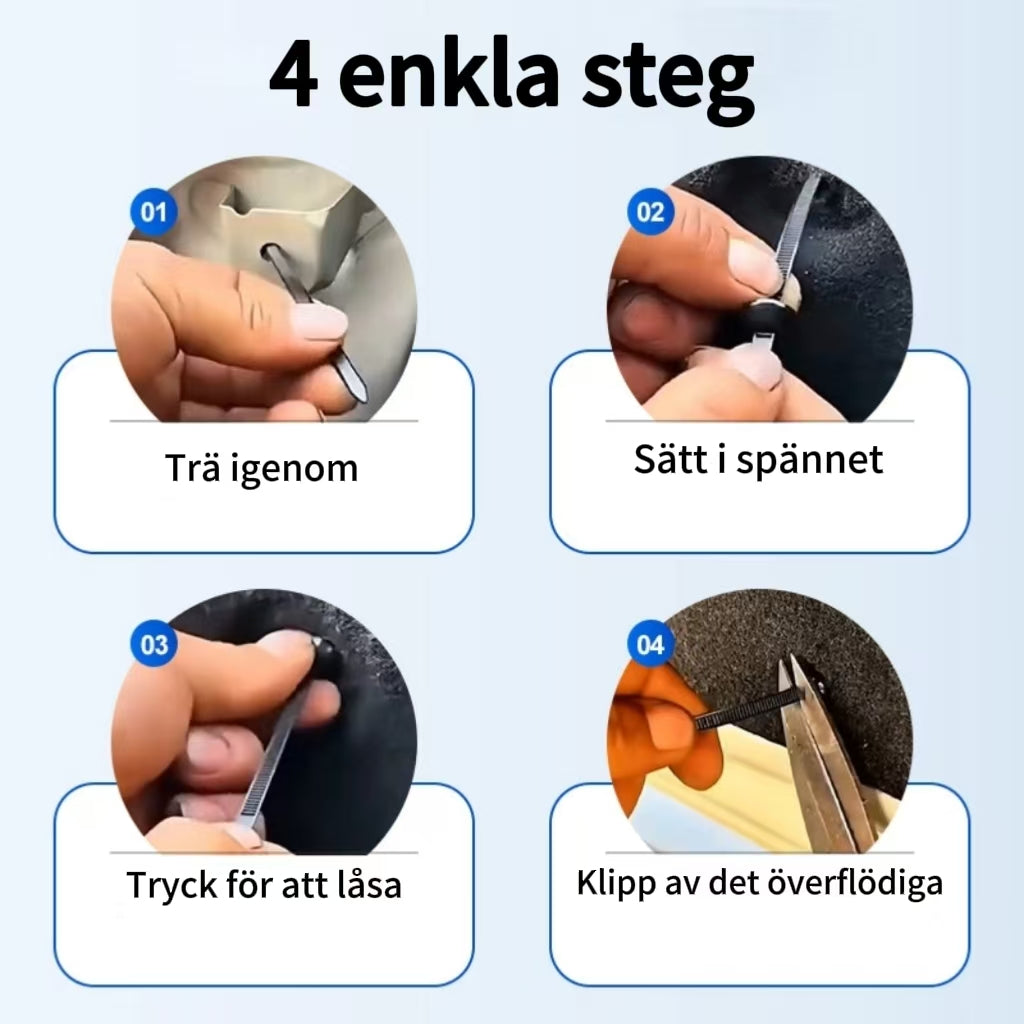 4 enkla steg

01
Trä igenom

02
Sätt i spännet

03
Tryck för att låsa

04
Klipp av det överflödiga