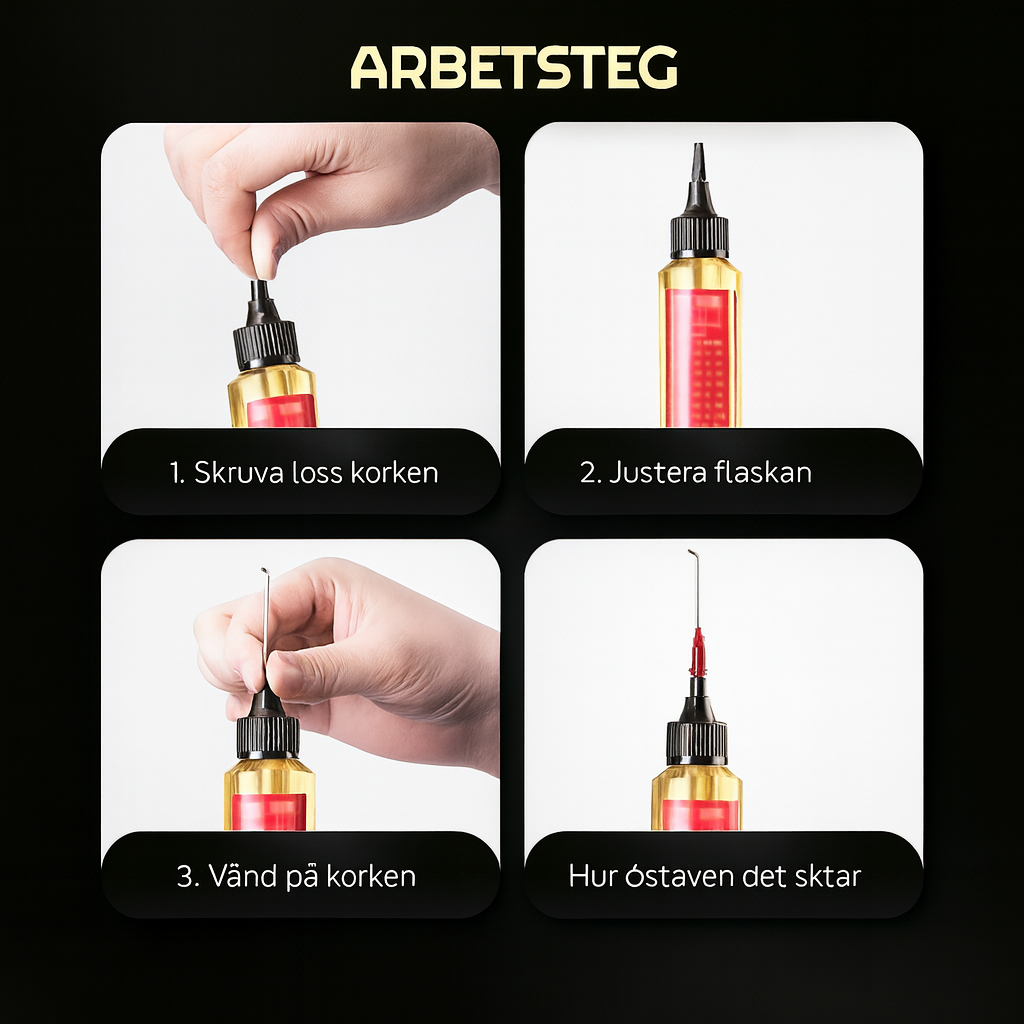 ARBETSTEG

1. Skruva loss korken

2. Justera flaskan

3. Vänd på korken

Hur óstaven det sktar