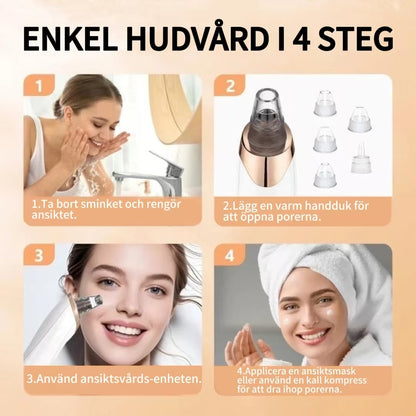 ENKEL HUDVÅRD I 4 STEG

1

1.Ta bort sminket och rengör ansiktet.

2

2.Lägg en varm handduk för att öppna porerna.

3

3.Använd ansiktsvårds-enheten.

4

4.Applicera en ansiktsmask eller använd en kall kompress för att dra ihop porerna.