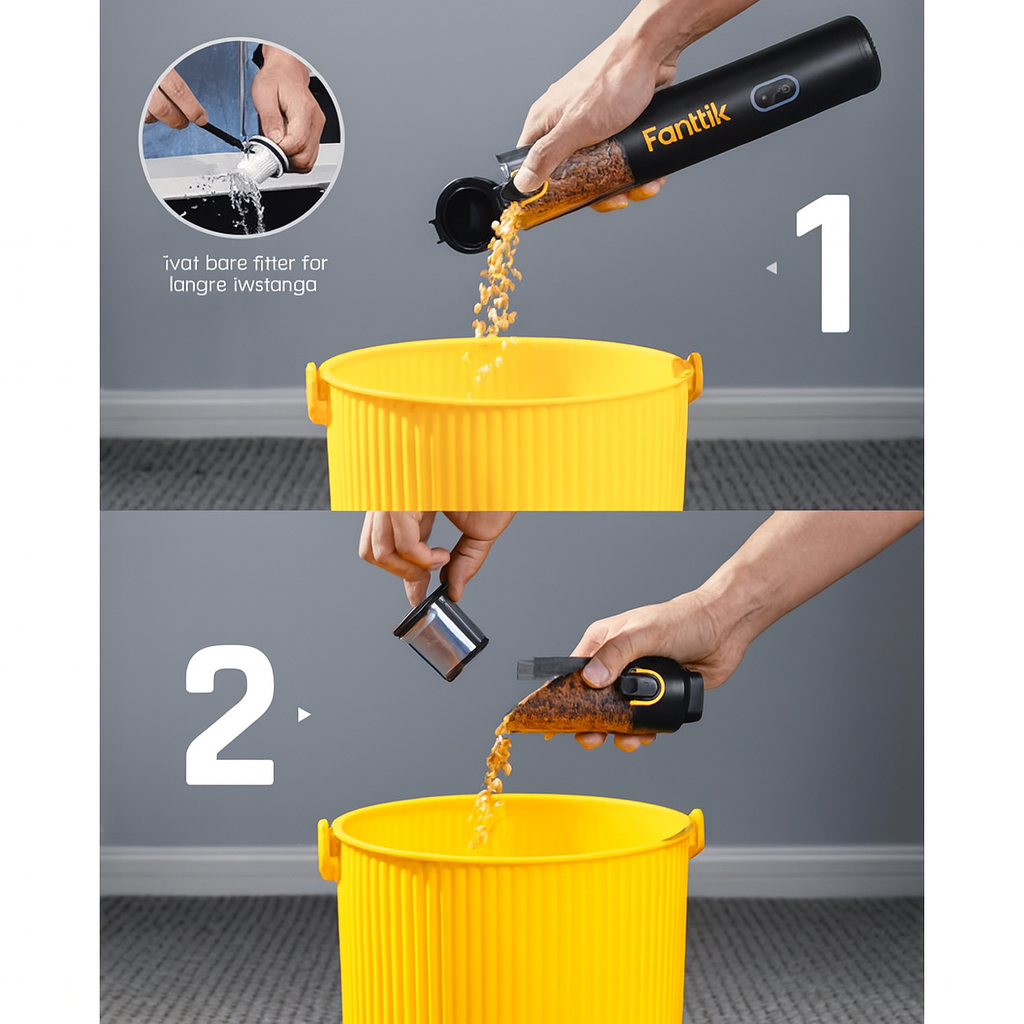 īvat bare fitter for langre iwstanga

Fanttik

1

2