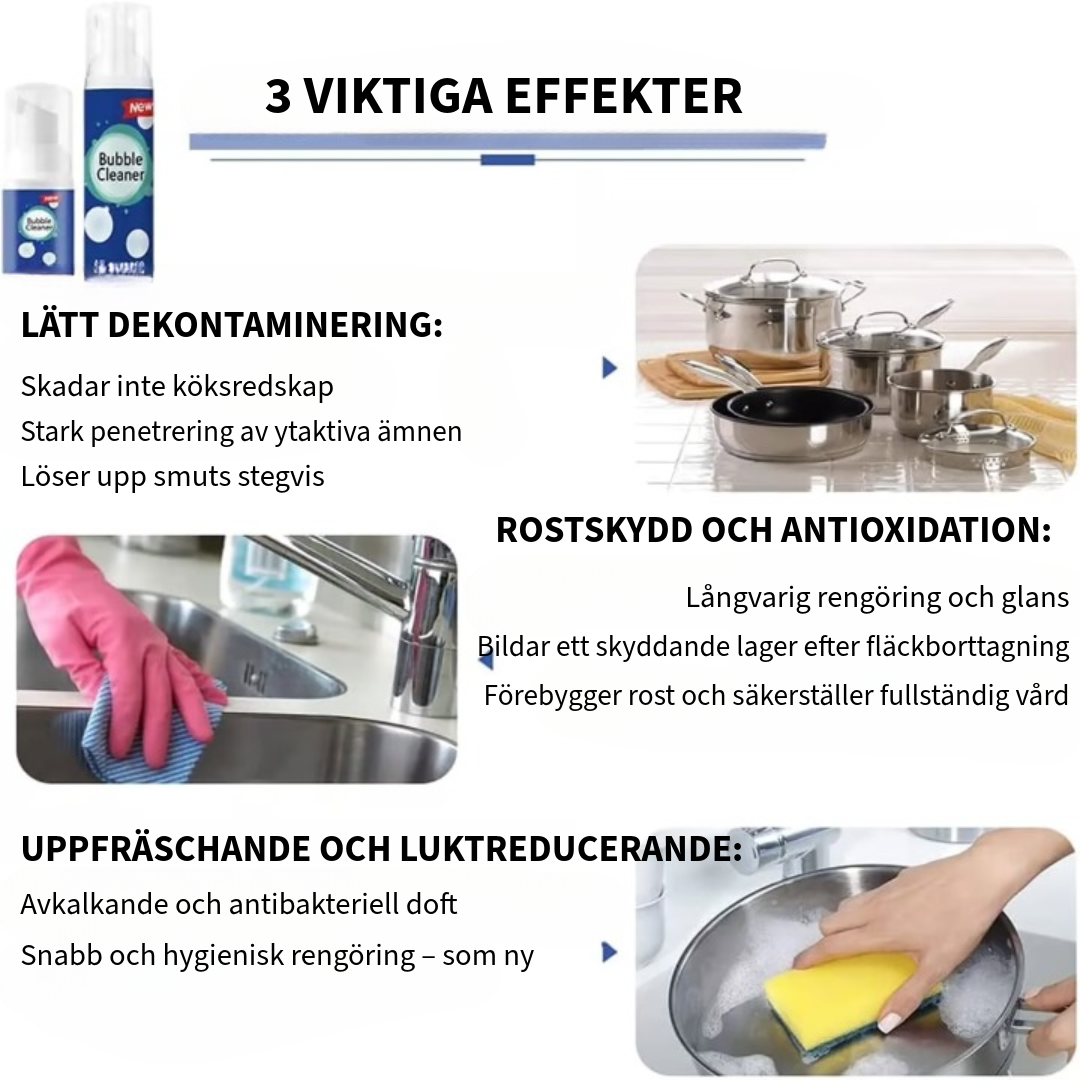 New
Bubble Cleaner

Bubble Cleaner

3 VIKTIGA EFFEKTER

LÄTT DEKONTAMINERING:
Skadar inte köksredskap
Stark penetrering av ytaktiva ämnen
Löser upp smuts stegvis

ROSTSKYDD OCH ANTIOXIDATION:
Långvarig rengöring och glans
Bildar ett skyddande lager efter fläckborttagning
Förebygger rost och säkerställer fullständig vård

UPPFRÄSCHANDE OCH LUKTREDUCERANDE:
Avkalkande och antibakteriell doft
Snabb och hygienisk rengöring – som ny