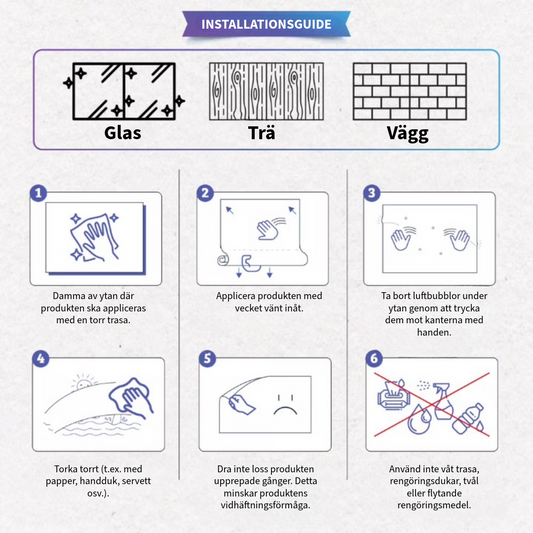 INSTALLATIONSGUIDE

Glas

Trä

Vägg

1

Damma av ytan där produkten ska appliceras med en torr trasa.

2

Applicera produkten med vecket vänt inåt.

3

Ta bort luftbubblor under ytan genom att trycka dem mot kanterna med handen.

4

Torka torrt (t.ex. med papper, handduk, servett osv.).

5

Dra inte loss produkten upprepade gånger. Detta minskar produktens vidhäftningsförmåga.

6

Använd inte våt trasa, rengöringsdukar, tvål eller flytande rengöringsmedel.