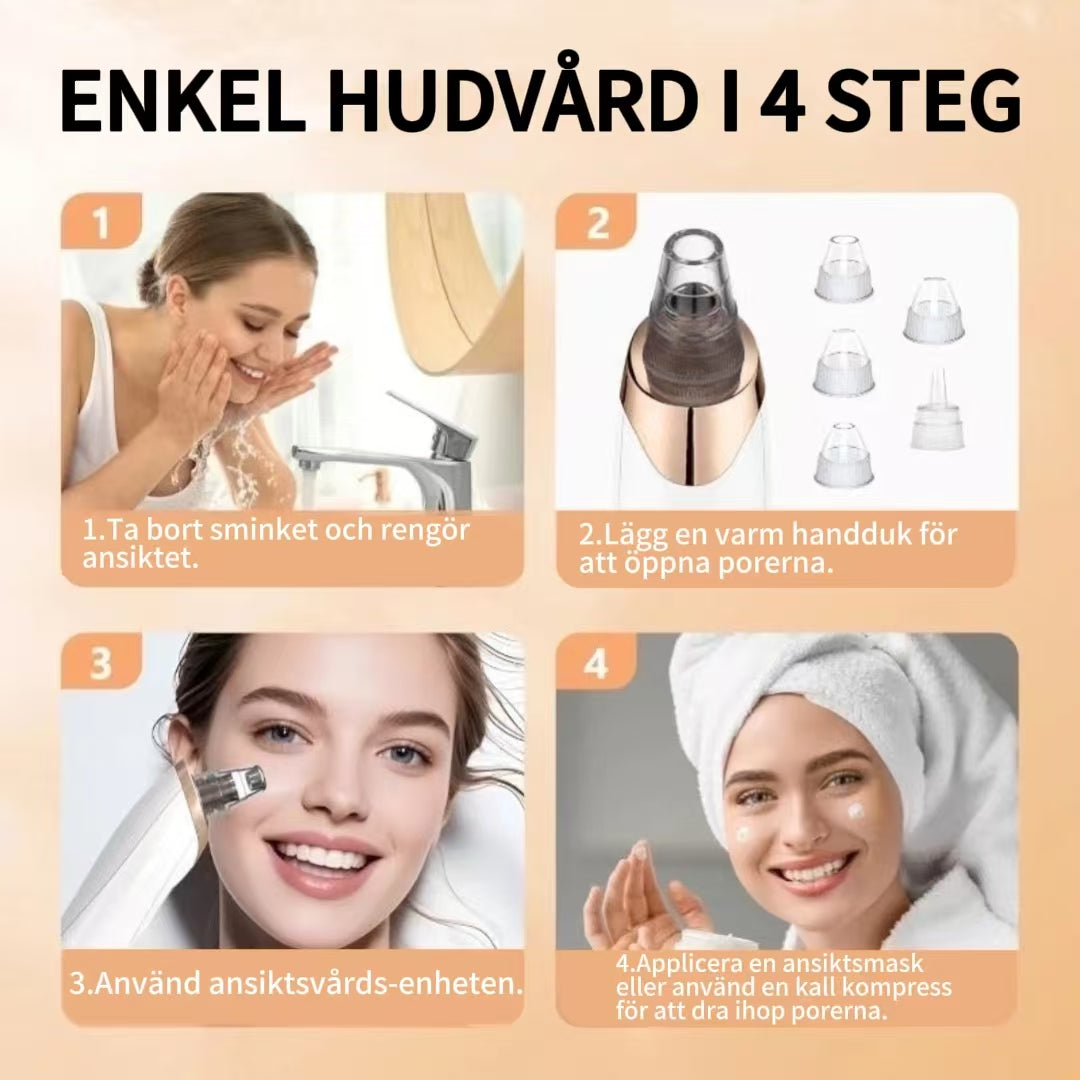 ENKEL HUDVÅRD I 4 STEG

1

1.Ta bort sminket och rengör ansiktet.

2

2.Lägg en varm handduk för att öppna porerna.

3

3.Använd ansiktsvårds-enheten.

4

4.Applicera en ansiktsmask eller använd en kall kompress för att dra ihop porerna.